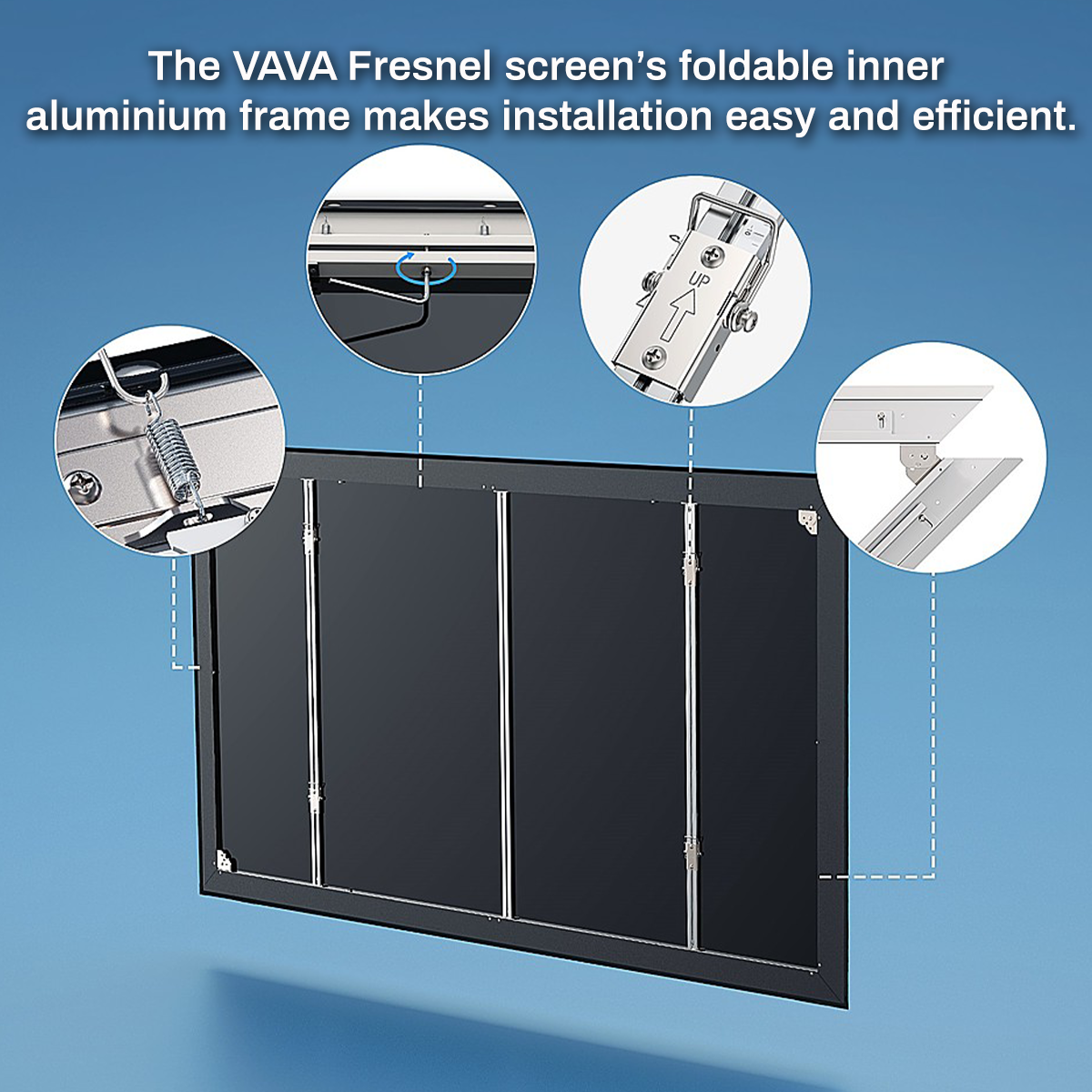 The VAVA Fresnel screen's foldable inner aluminium frame makes installation easy and efficient.

UP