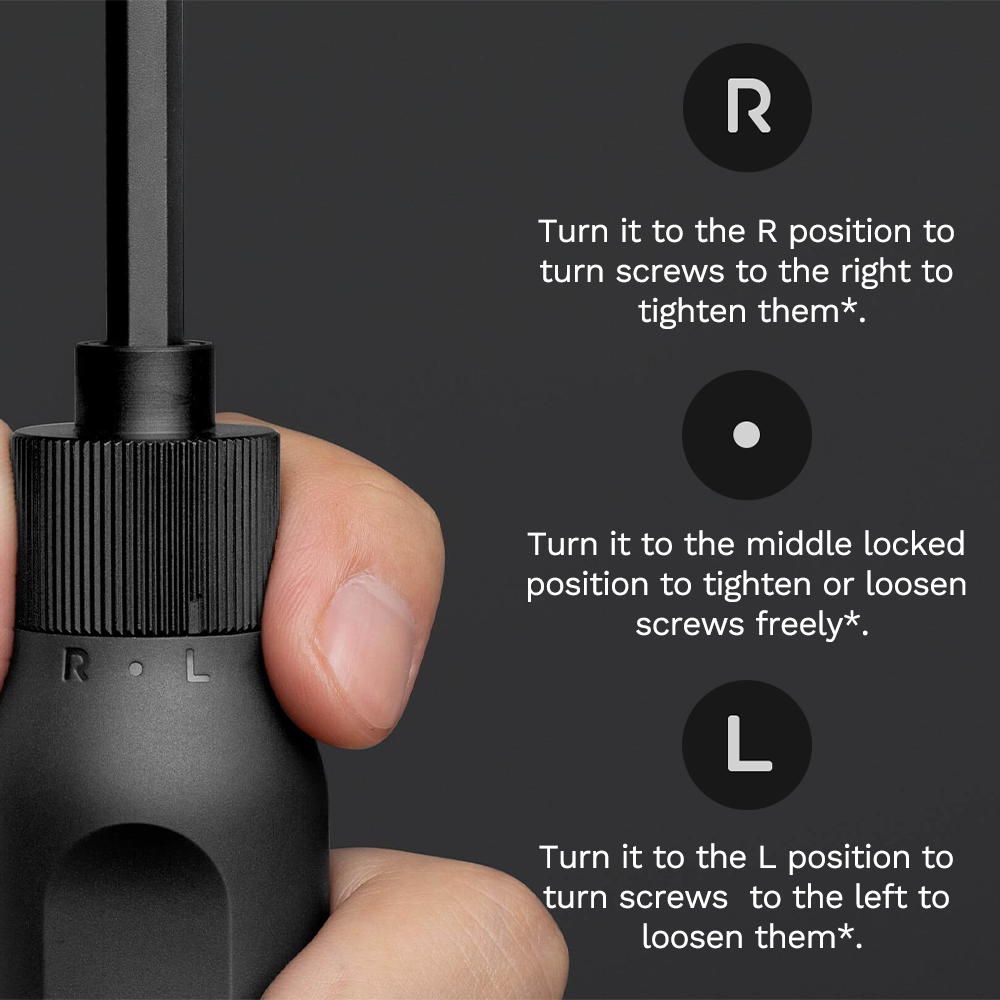 R • L

R

Turn it to the R position to turn screws to the right to tighten them*.

•

Turn it to the middle locked position to tighten or loosen screws freely*.

L

Turn it to the L position to turn screws  to the left to loosen them*.